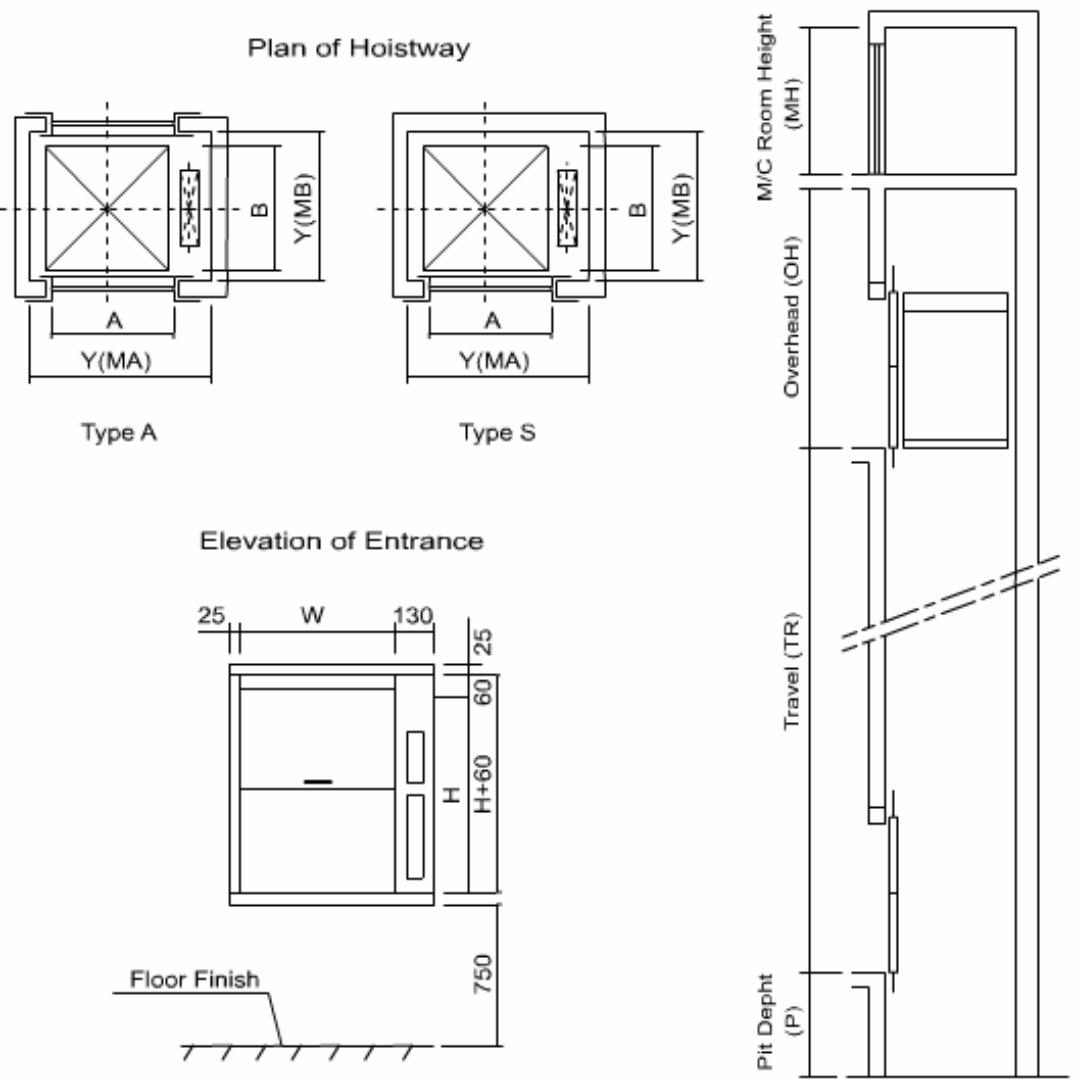 Plan of Hoistway

B

Y(MB)

A

Y(MA)

Type A

B

Y(MB)

A

Y(MA)

Type S

Elevation of Entrance

25

W

130

25

60

H

H+60

750

Floor Finish

M/C Room Height (MH)

Overhead (OH)

Travel (TR)

Pit Depht (P)